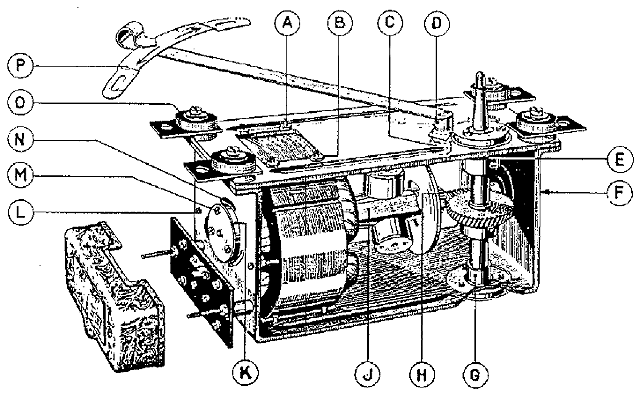 A
B
C
D
P
O
N
M
L
E
F
K
J
H
G